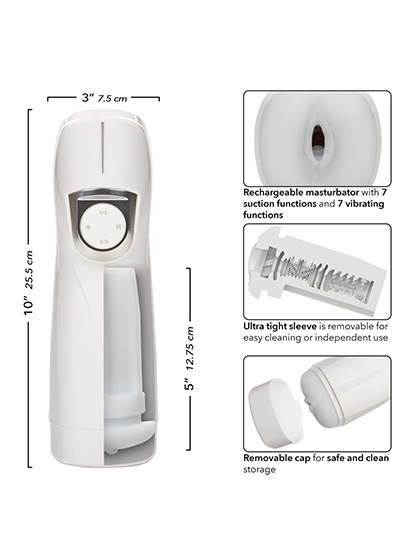 3" 7.5 cm

10" 25.5 cm

5" 12.75 cm

Rechargeable masturbator with 7 suction functions and 7 vibrating functions

Ultra tight sleeve is removable for easy cleaning or independent use

Removable cap for safe and clean storage