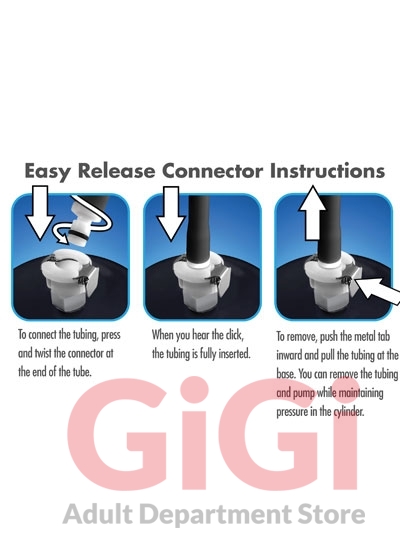 Easy Release Connector Instructions

To connect the tubing, press and twist the connector at the end of the tube.

When you hear the click, the tubing is fully inserted.

To remove, push the metal tab inward and pull the tubing at the base. You can remove the tubing and pump while maintaining pressure in the cylinder.

GiGi
Adult Department Store