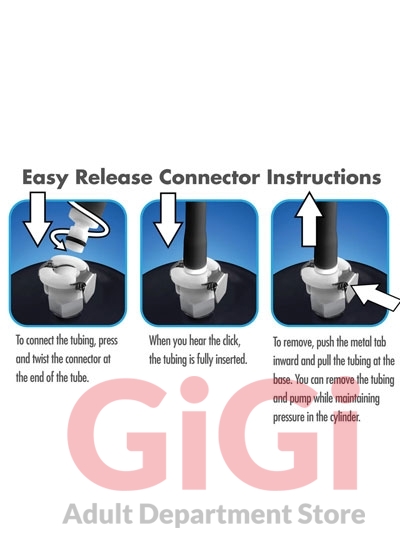 Easy Release Connector Instructions

To connect the tubing, press and twist the connector at the end of the tube.

When you hear the click, the tubing is fully inserted.

To remove, push the metal tab inward and pull the tubing at the base. You can remove the tubing and pump while maintaining pressure in the cylinder.

GiGi

Adult Department Store